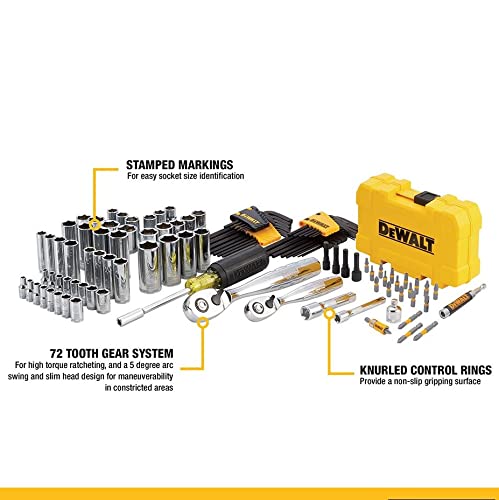 STAMPED MARKINGS
For easy socket size identification

DEWALT

DEWALT

DEWALT

DEWALT

DEWALT

72 TOOTH GEAR SYSTEM
For high torque ratcheting, and a 5 degree arc swing and slim head design for maneuverability in constricted areas

KNURLED CONTROL RINGS
Provide a non-slip gripping surface